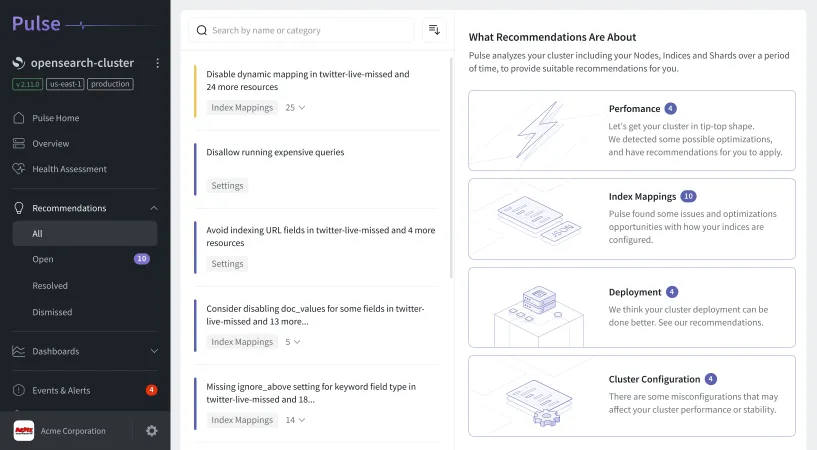 Pulse

opensearch-cluster
v2.11.0 us-east-1 production

Pulse Home
Overview
Health Assessment
Recommendations
All
Open 10
Resolved
Dismissed
Dashboards
Events & Alerts 4

Acme Corporation

Search by name or category

Disable dynamic mapping in twitter-live-missed and 24 more resources
Index Mappings 25

Disallow running expensive queries
Settings

Avoid indexing URL fields in twitter-live-missed and 4 more resources
Settings

Consider disabling doc_values for some fields in twitter-live-missed and 13 more...
Index Mappings 5

Missing ignore_above setting for keyword field type in twitter-live-missed and 18...
Index Mappings 14

What Recommendations Are About

Pulse analyzes your cluster including your Nodes, Indices and Shards over a period of time, to provide suitable recommendations for you.

Perfomance 4
Let's get your cluster in tip-top shape. We detected some possible optimizations, and have recommendations for you to apply.

Index Mappings 10
Pulse found some issues and optimizations opportunities with how your indices are configured.

JSON

Deployment 4
We think your cluster deployment can be done better. See our recommendations.

Cluster Configuration 4
There are some misconfigurations that may affect your cluster performance or stability.